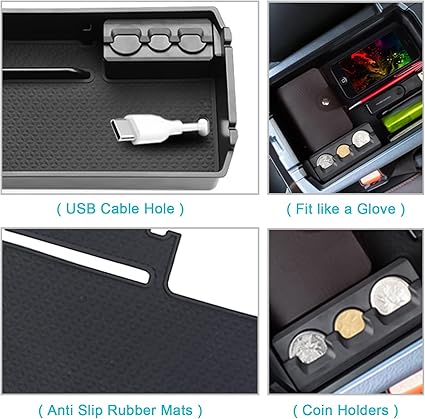 ( USB Cable Hole )

( Fit like a Glove )

( Anti Slip Rubber Mats )

( Coin Holders )