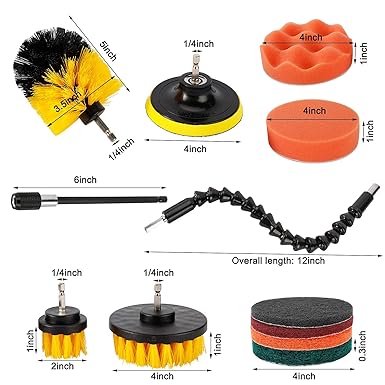 5inch
3.5inch
1/4inch
1/4inch
4inch
4inch
1inch
4inch
1inch
6inch
Overall length: 12inch
1/4inch
1inch
2inch
1/4inch
1inch
4inch
0.3inch
4inch