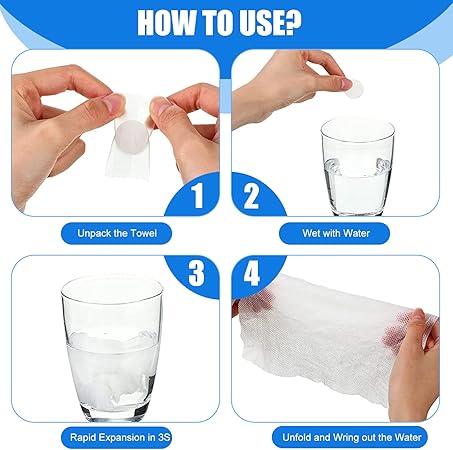 HOW TO USE?

1

Unpack the Towel

2

Wet with Water

3

Rapid Expansion in 3S

4

Unfold and Wring out the Water