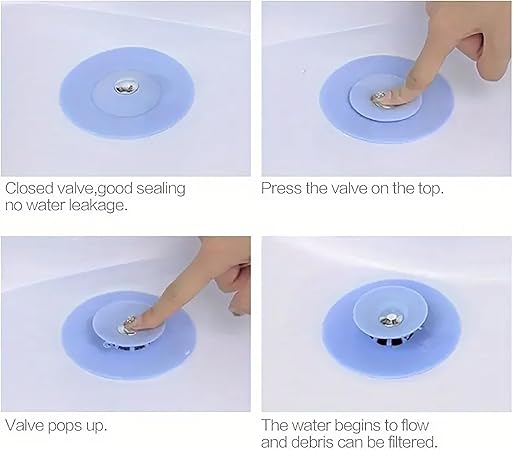 Closed valve,good sealing no water leakage.

Press the valve on the top.

Valve pops up.

The water begins to flow and debris can be filtered.