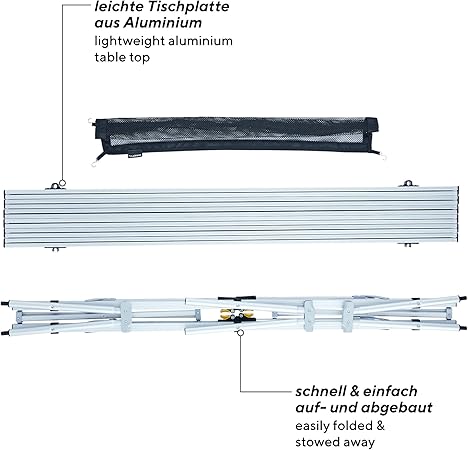 leichte Tischplatte aus Aluminium
lightweight aluminium table top

schnell & einfach auf- und abgebaut
easily folded & stowed away