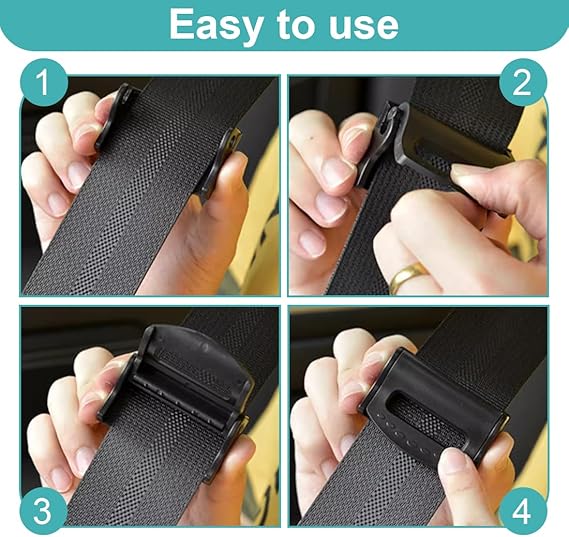 Easy to use

1

2

3

4