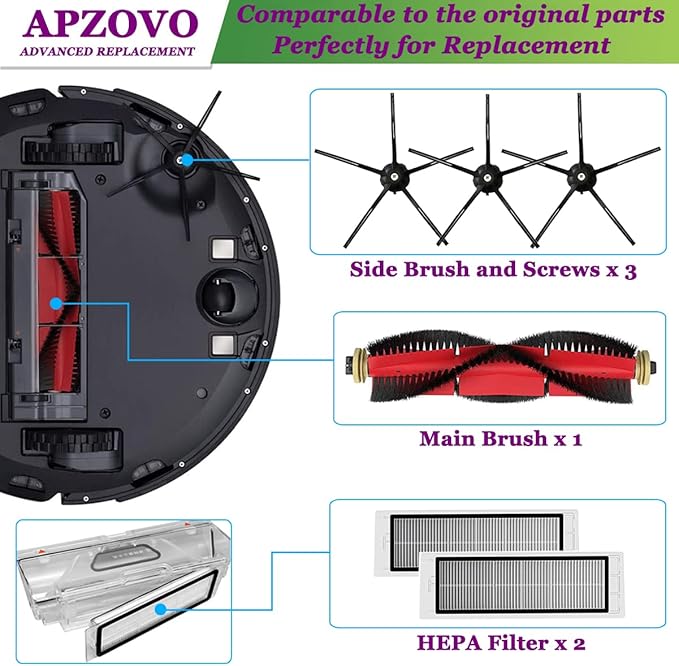 APZOVO
ADVANCED REPLACEMENT

Comparable to the original parts
Perfectly for Replacement

Side Brush and Screws x 3

Main Brush x 1

HEPA Filter x 2