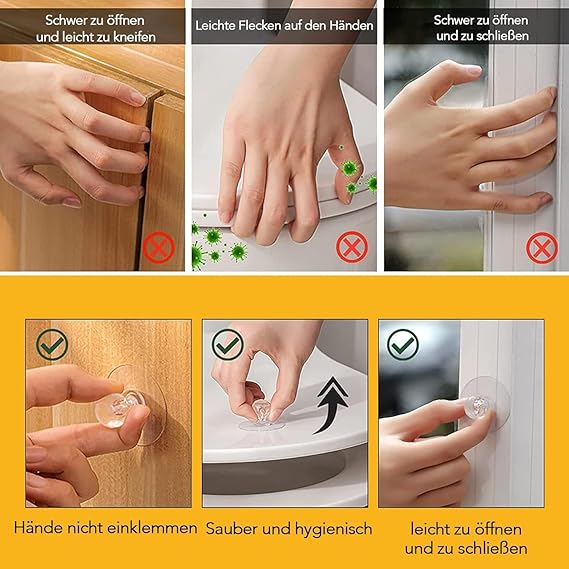 Schwer zu öffnen und leicht zu kneifen

Leichte Flecken auf den Händen

Schwer zu öffnen und zu schließen

Hände nicht einklemmen

Sauber und hygienisch

leicht zu öffnen und zu schließen