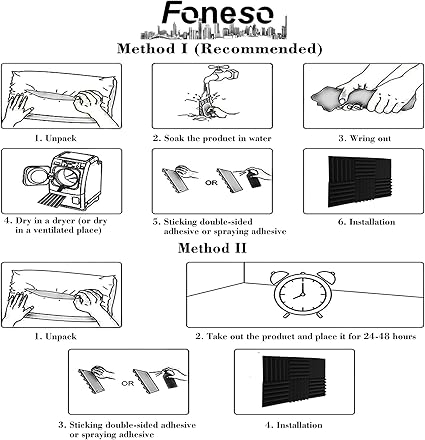 Foneso

Method I (Recommended)

1. Unpack

2. Soak the product in water

3. Wring out

4. Dry in a dryer (or dry in a ventilated place)

OR

5. Sticking double-sided adhesive or spraying adhesive

6. Installation

Method II

1. Unpack

2. Take out the product and place it for 24-48 hours

OR

3. Sticking double-sided adhesive or spraying adhesive

4. Installation