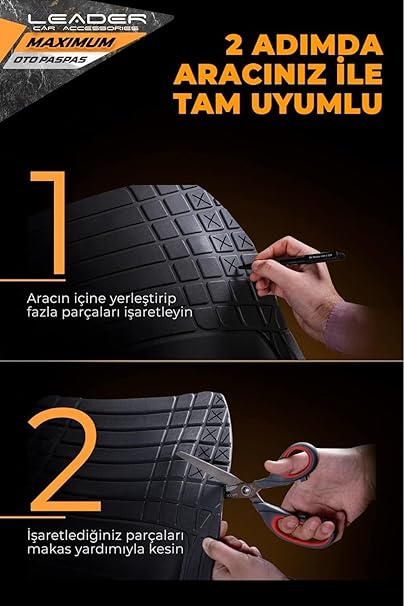 LEADER
CAR ACCESSORIES
MAXIMUM
OTO PASPAS

2 ADIMDA ARACINIZ İLE TAM UYUMLU

1

Aracın içine yerleştirip fazla parçaları işaretleyin

2

İşaretlediğiniz parçaları makas yardımıyla kesin