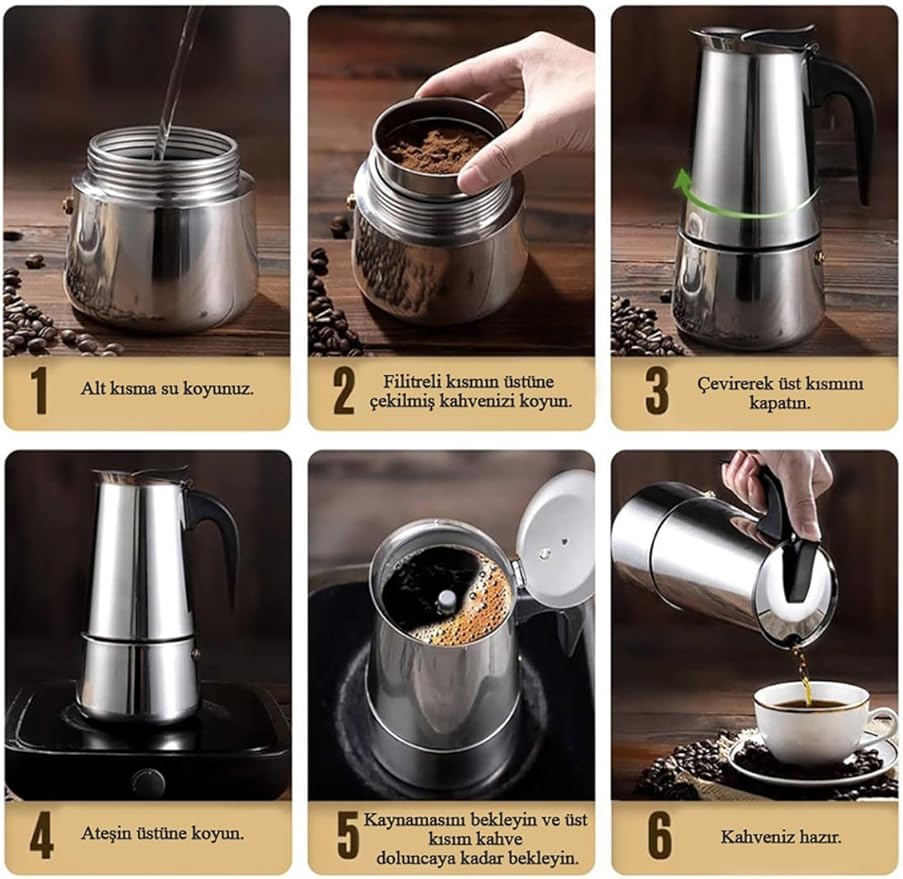 1 Alt kısma su koyunuz.

2 Filitreli kısmın üstüne çekilmiş kahvenizi koyun.

3 Çevirerek üst kısmını kapatın.

4 Ateşin üstüne koyun.

5 Kaynamasını bekleyin ve üst kısım kahve doluncaya kadar bekleyin.

6 Kahveniz hazır.