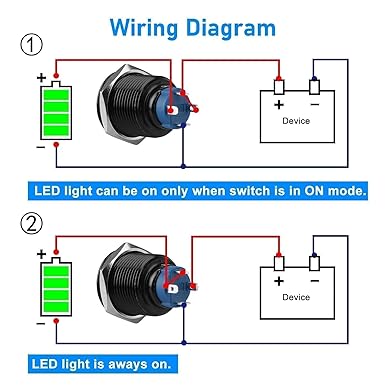 Wiring Diagram

①

+

−

+ −

Device

LED light can be on only when switch is in ON mode.

②

+

−

+ −

Device

LED light is aways on.