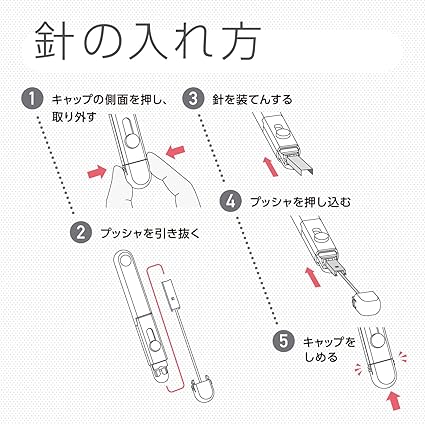 針の入れ方

1 キャップの側面を押し、取り外す

2 プッシャを引き抜く

3 針を装てんする

4 プッシャを押し込む

5 キャップをしめる