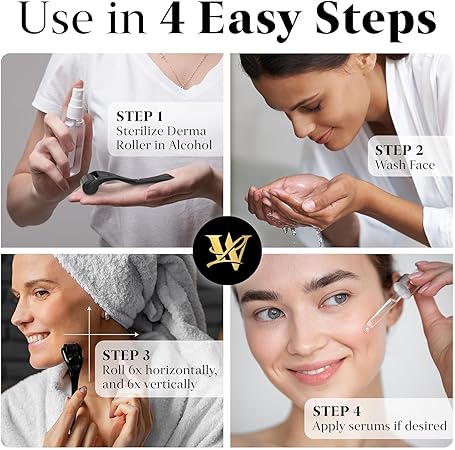 Use in 4 Easy Steps

STEP 1
Sterilize Derma Roller in Alcohol

STEP 2
Wash Face

W

STEP 3
Roll 6x horizontally, and 6x vertically

STEP 4
Apply serums if desired