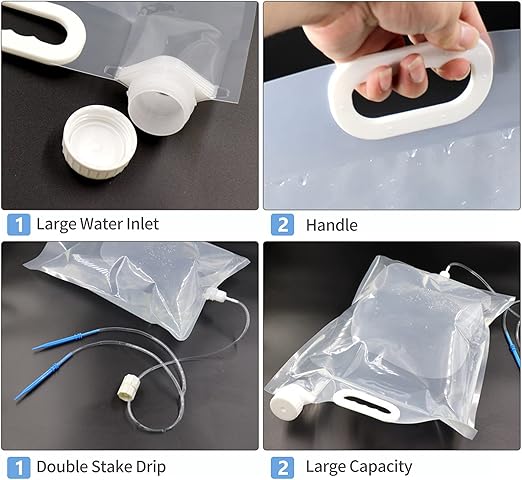 1 Large Water Inlet

2 Handle

1 Double Stake Drip

2 Large Capacity