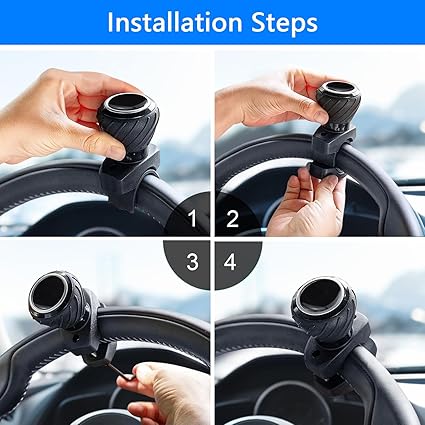 Installation Steps

1

2

3

4