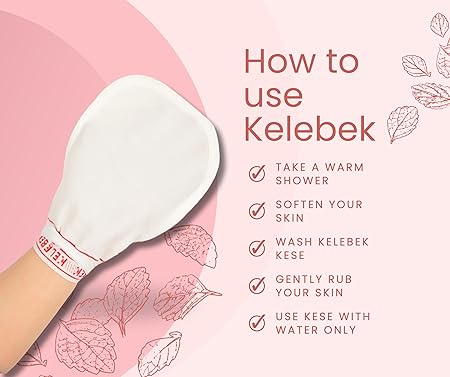 KELEBEK

How to use Kelebek

TAKE A WARM SHOWER

SOFTEN YOUR SKIN

WASH KELEBEK KESE

GENTLY RUB YOUR SKIN

USE KESE WITH WATER ONLY