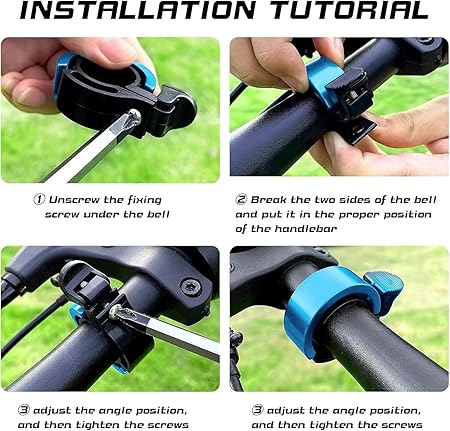 INSTALLATION TUTORIAL

① Unscrew the fixing screw under the bell

② Break the two sides of the bell and put it in the proper position of the handlebar

③ adjust the angle position, and then tighten the screws

③ adjust the angle position, and then tighten the screws