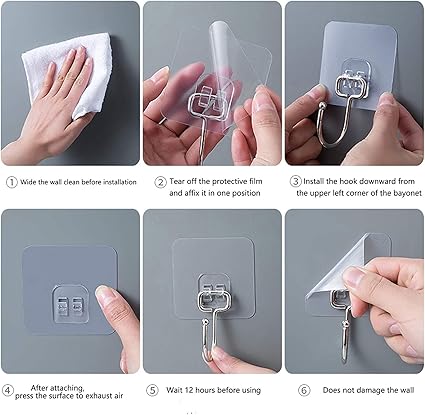 ① Wide the wall clean before installation

② Tear off the protective film and affix it in one position

③ Install the hook downward from the upper left corner of the bayonet

④ After attaching, press the surface to exhaust air

⑤ Wait 12 hours before using

⑥ Does not damage the wall