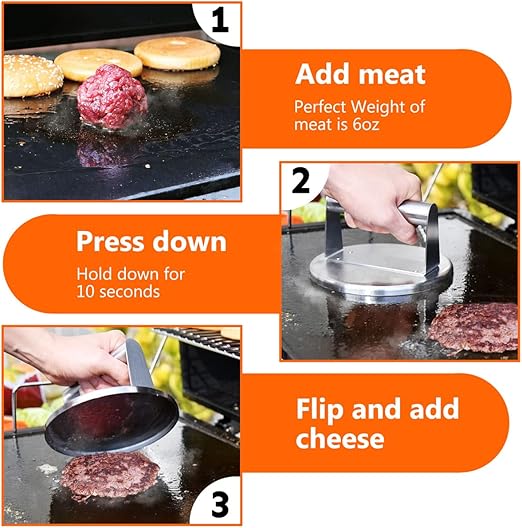 1

Add meat

Perfect Weight of meat is 6oz

2

Press down

Hold down for 10 seconds

Flip and add cheese

3