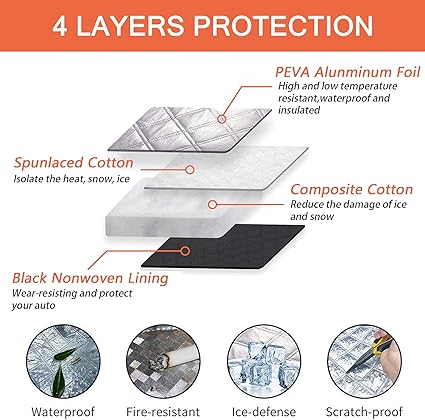 4 LAYERS PROTECTION

PEVA Alunminum Foil
High and low temperature resistant,waterproof and insulated

Spunlaced Cotton
Isolate the heat, snow, ice

Composite Cotton
Reduce the damage of ice and snow

Black Nonwoven Lining
Wear-resisting and protect your auto

Waterproof

Fire-resistant

Ice-defense

Scratch-proof