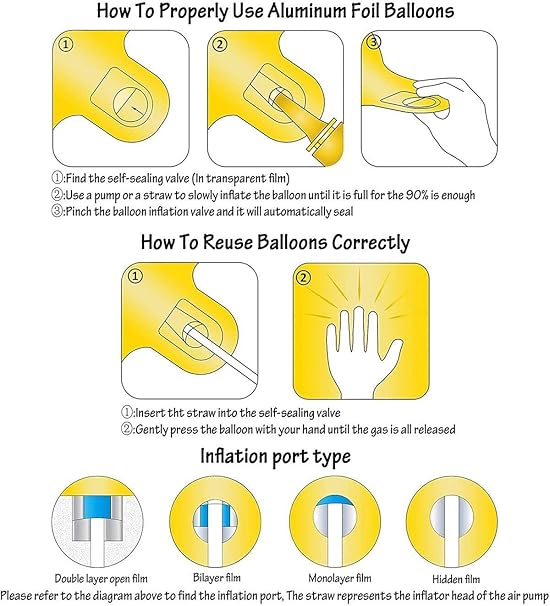 How To Properly Use Aluminum Foil Balloons

①

②

③

①:Find the self-sealing valve (In transparent film)
②:Use a pump or a straw to slowly inflate the balloon until it is full for the 90% is enough
③:Pinch the balloon inflation valve and it will automatically seal

How To Reuse Balloons Correctly

①

②

①:Insert tht straw into the self-sealing valve
②:Gently press the balloon with your hand until the gas is all released

Inflation port type

Double layer open film

Bilayer film

Monolayer film

Hidden film

Please refer to the diagram above to find the inflation port, The straw represents the inflator head of the air pump