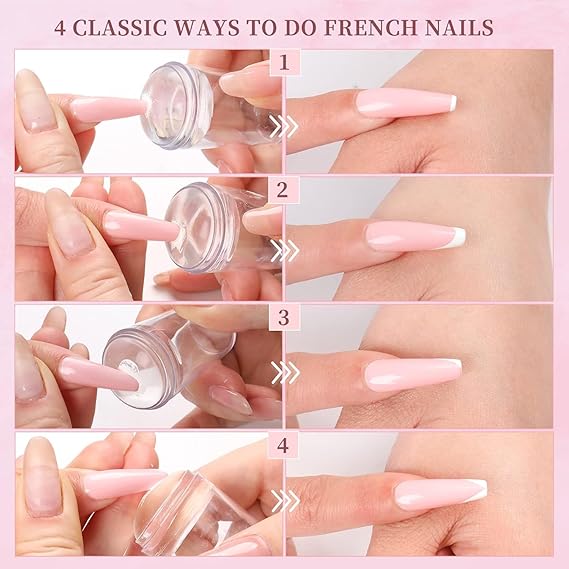 4 CLASSIC WAYS TO DO FRENCH NAILS

1

2

3

4