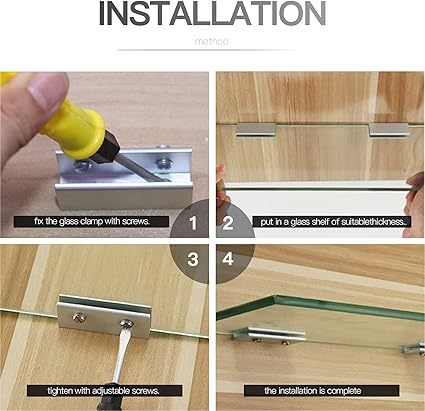 INSTALLATION

method

fix the glass clamp with screws.

1

2

put in a glass shelf of suitablethickness..

3

4

tighten with adjustable screws.

the installation is complete