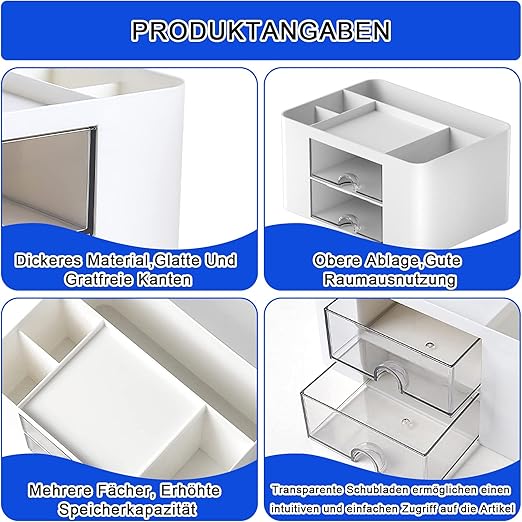 PRODUKTANGABEN

Dickeres Material,Glatte Und Gratfreie Kanten

Obere Ablage,Gute Raumausnutzung

Mehrere Fächer, Erhöhte Speicherkapazität

Transparente Schubladen ermöglichen einen intuitiven und einfachen Zugriff auf die Artikel