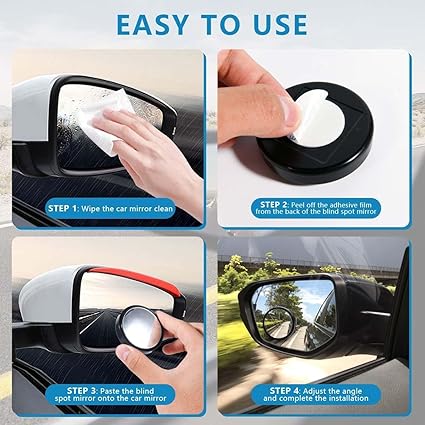 EASY TO USE

STEP 1: Wipe the car mirror clean

STEP 2: Peel off the adhesive film from the back of the blind spot mirror

STEP 3: Paste the blind spot mirror onto the car mirror

STEP 4: Adjust the angle and complete the installation