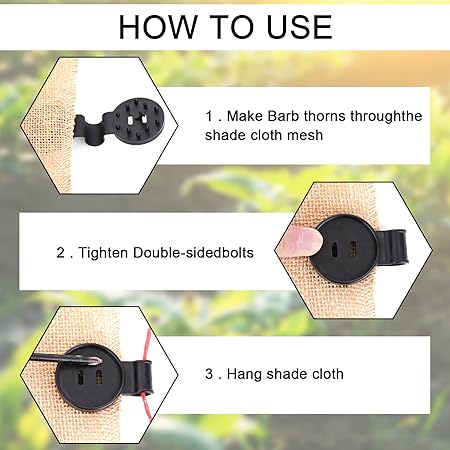 HOW TO USE

1 . Make Barb thorns throughthe shade cloth mesh

2 . Tighten Double-sidedbolts

3 . Hang shade cloth