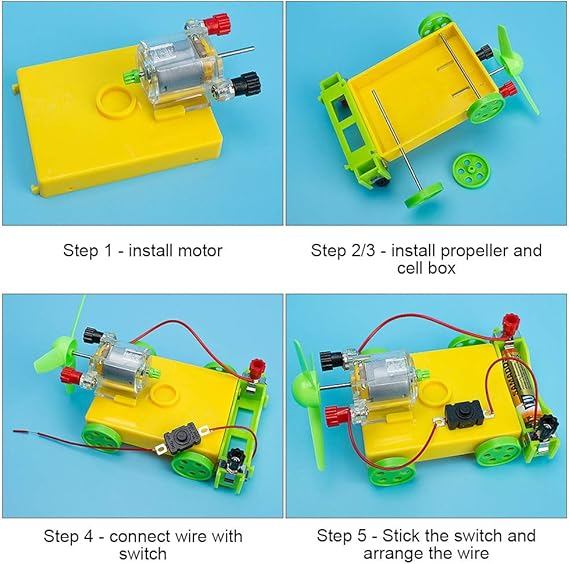 Step 1 - install motor

Step 2/3 - install propeller and cell box

Step 4 - connect wire with switch

Step 5 - Stick the switch and arrange the wire