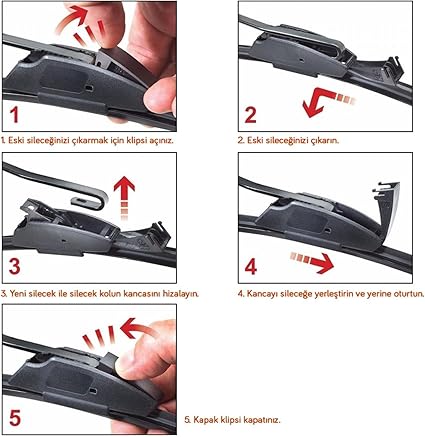 1

1. Eski sileceğinizi çıkarmak için klipsi açınız.

2

2. Eski sileceğinizi çıkarın.

3

3. Yeni silecek ile silecek kolun kancasını hizalayın.

4

4. Kancayı sileceğe yerleştirin ve yerine oturtun.

5

5. Kapak klipsi kapatınız.