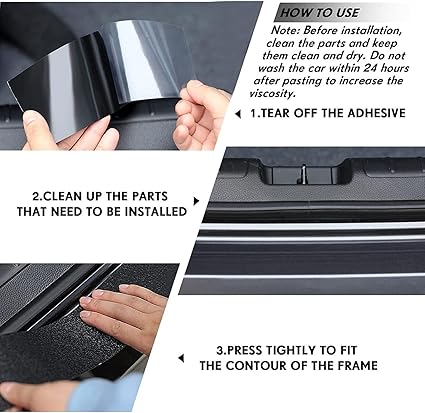 HOW TO USE

Note: Before installation, clean the parts and keep them clean and dry. Do not wash the car within 24 hours after pasting to increase the viscosity.

1.TEAR OFF THE ADHESIVE

2.CLEAN UP THE PARTS THAT NEED TO BE INSTALLED

3.PRESS TIGHTLY TO FIT THE CONTOUR OF THE FRAME