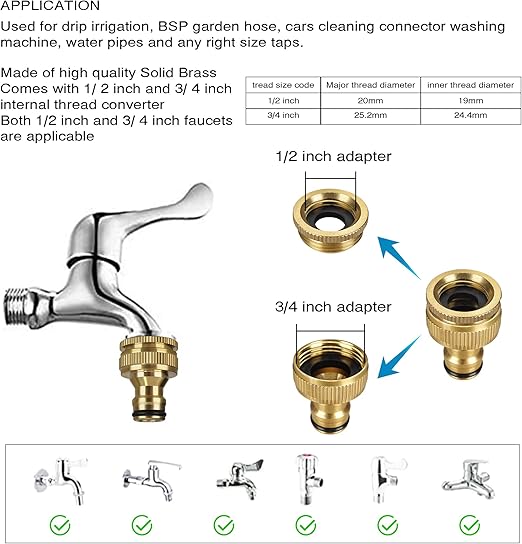 APPLICATION

Used for drip irrigation, BSP garden hose, cars cleaning connector washing machine, water pipes and any right size taps.

Made of high quality Solid Brass
Comes with 1/ 2 inch and 3/ 4 inch internal thread converter
Both 1/2 inch and 3/ 4 inch faucets are applicable

| tread size code | Major thread diameter | inner thread diameter |
|---|---|---|
| 1/2 inch | 20mm | 19mm |
| 3/4 inch | 25.2mm | 24.4mm |

1/2 inch adapter

3/4 inch adapter