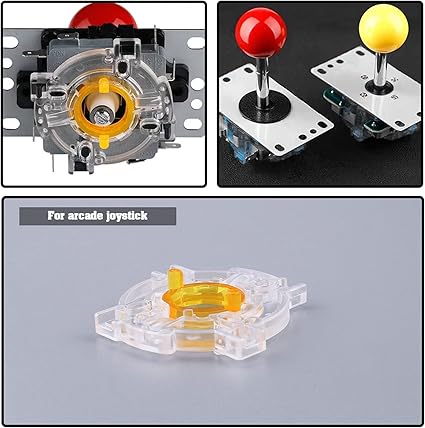 For arcade joystick