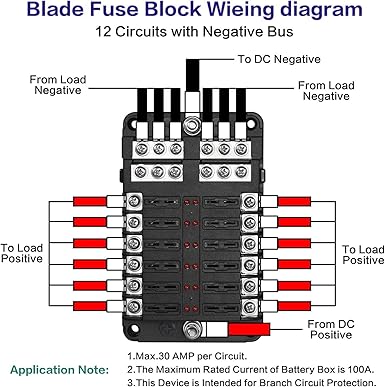 Blade Fuse Block Wieing diagram
12 Circuits with Negative Bus

To DC Negative

From Load Negative

From Load Negative

To Load Positive

To Load Positive

From DC Positive

Application Note:

1.Max.30 AMP per Circuit.
2.The Maximum Rated Current of Battery Box is 100A.
3.This Device is Intended for Branch Circuit Protection.