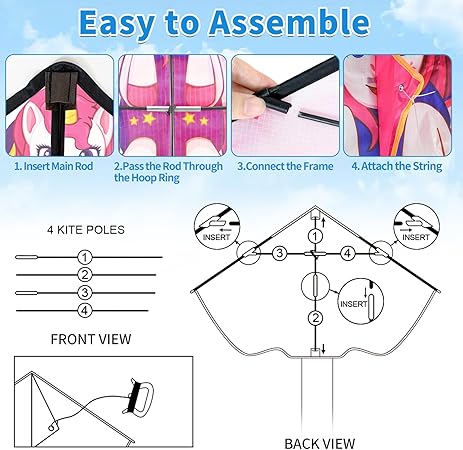 Easy to Assemble

1. Insert Main Rod

2.Pass the Rod Through the Hoop Ring

3.Connect the Frame

4. Attach the String

4 KITE POLES

1
2
3
4

FRONT VIEW

INSERT

INSERT

1

3

4

INSERT

2

BACK VIEW