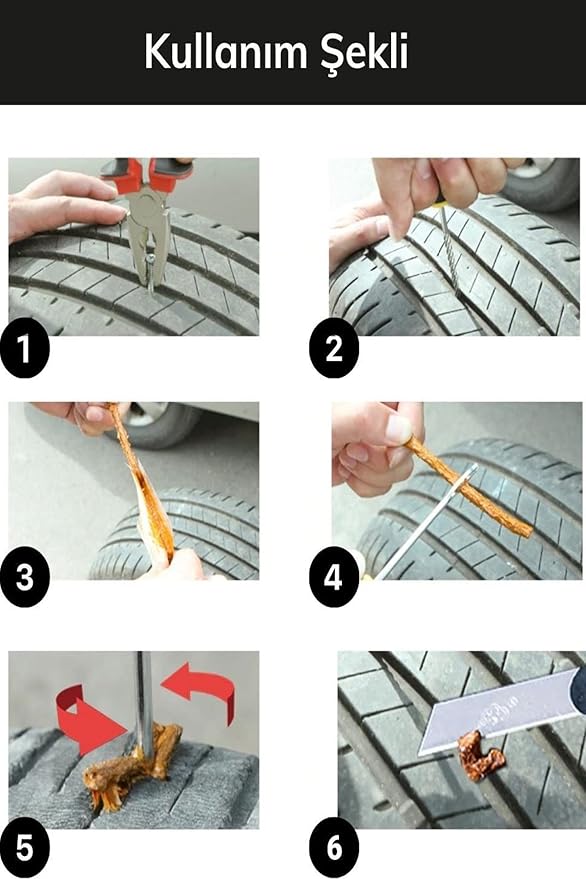 Kullanım Şekli

1

2

3

4

5

6