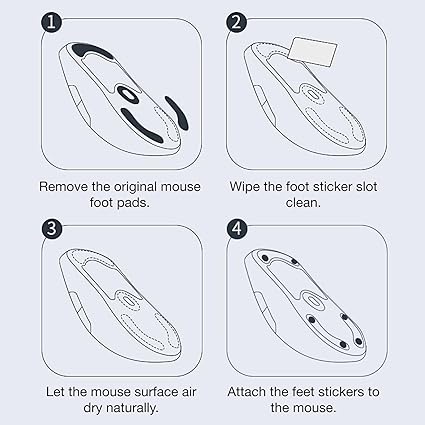 1

Remove the original mouse foot pads.

2

Wipe the foot sticker slot clean.

3

Let the mouse surface air dry naturally.

4

Attach the feet stickers to the mouse.