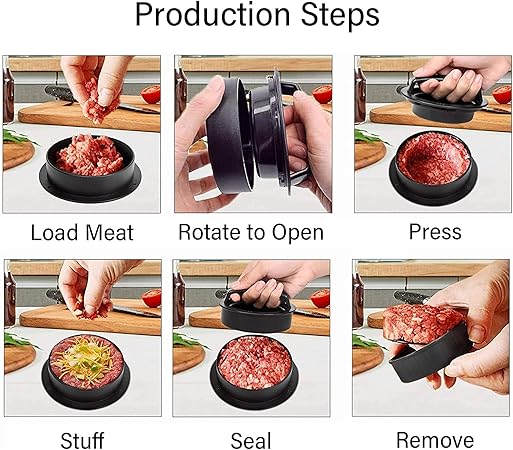 Production Steps

Load Meat

Rotate to Open

Press

Stuff

Seal

Remove