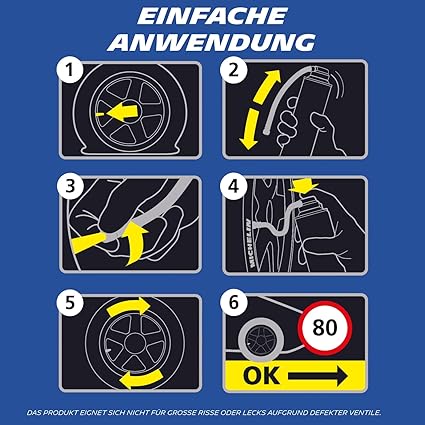 EINFACHE ANWENDUNG

1

2

3

4

MICHELIN

5

6

80

OK

DAS PRODUKT EIGNET SICH NICHT FÜR GROSSE RISSE ODER LECKS AUFGRUND DEFEKTER VENTILE.