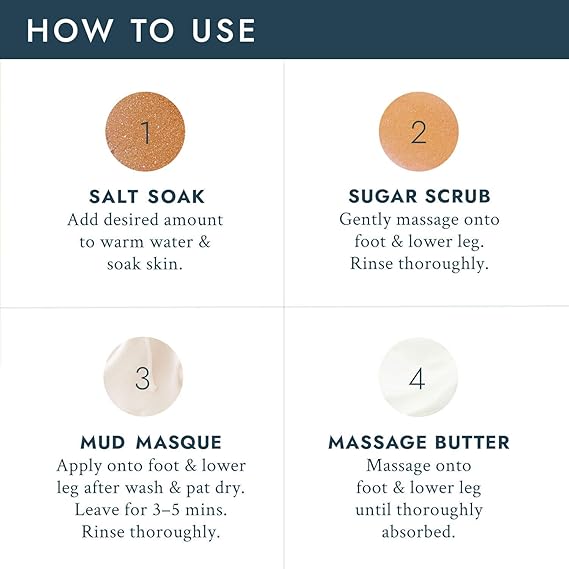 HOW TO USE

1

SALT SOAK
Add desired amount to warm water & soak skin.

2

SUGAR SCRUB
Gently massage onto foot & lower leg. Rinse thoroughly.

3

MUD MASQUE
Apply onto foot & lower leg after wash & pat dry. Leave for 3–5 mins. Rinse thoroughly.

4

MASSAGE BUTTER
Massage onto foot & lower leg until thoroughly absorbed.