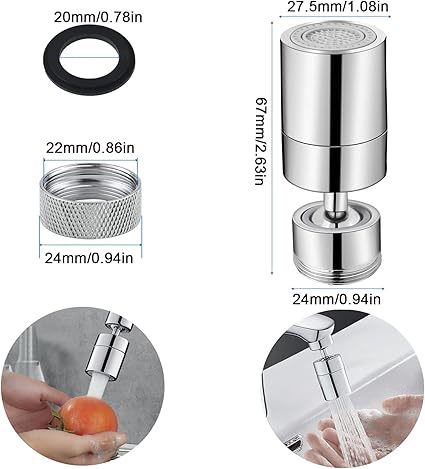 20mm/0.78in

22mm/0.86in

24mm/0.94in

27.5mm/1.08in

67mm/2.63in

24mm/0.94in