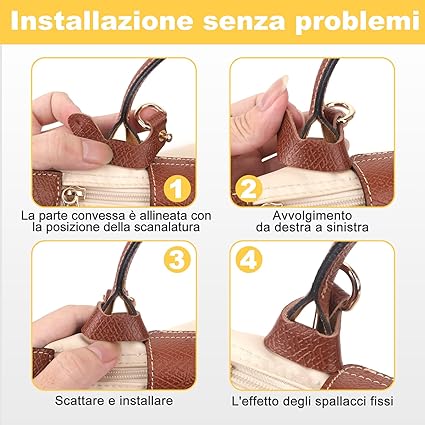 Installazione senza problemi

1

La parte convessa è allineata con la posizione della scanalatura

2

Avvolgimento da destra a sinistra

3

Scattare e installare

4

L'effetto degli spallacci fissi