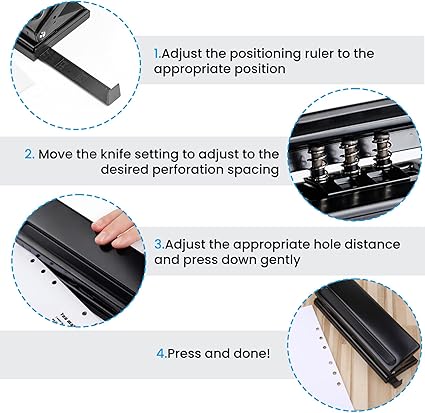 1.Adjust the positioning ruler to the appropriate position

2. Move the knife setting to adjust to the desired perforation spacing

3.Adjust the appropriate hole distance and press down gently

4.Press and done!