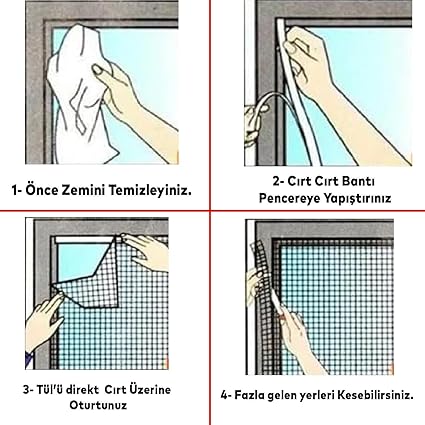 1- Önce Zemini Temizleyiniz.

2- Cırt Cırt Bantı Pencereye Yapıştırınız

3- Tül'ü direkt Cırt Üzerine Oturtunuz

4- Fazla gelen yerleri Kesebilirsiniz.