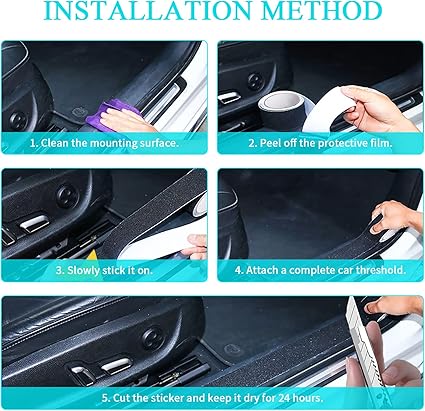 INSTALLATION METHOD

1. Clean the mounting surface.

2. Peel off the protective film.

3. Slowly stick it on.

4. Attach a complete car threshold.

5. Cut the sticker and keep it dry for 24 hours.