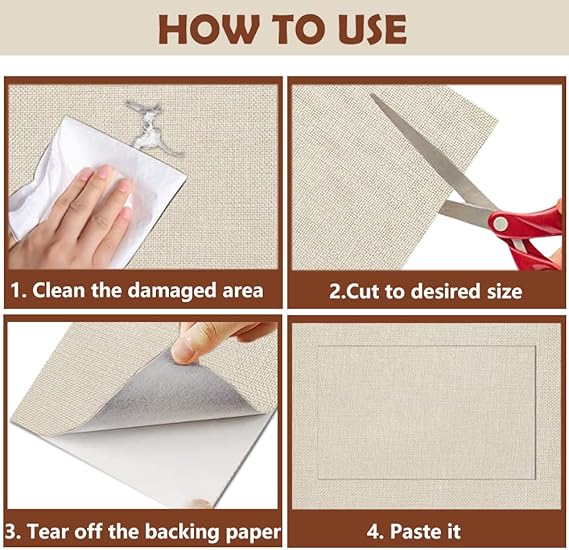 HOW TO USE

1. Clean the damaged area

2.Cut to desired size

3. Tear off the backing paper

4. Paste it