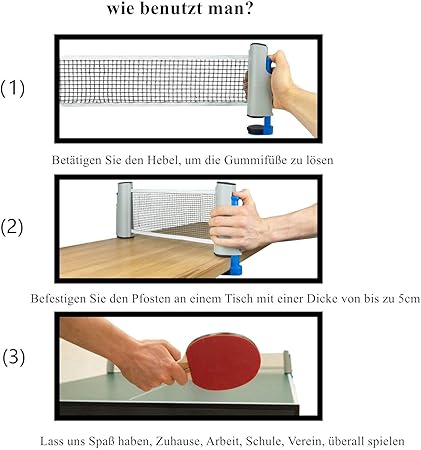 wie benutzt man?

(1)

Betätigen Sie den Hebel, um die Gummifüße zu lösen

(2)

Befestigen Sie den Pfosten an einem Tisch mit einer Dicke von bis zu 5cm

(3)

Lass uns Spaß haben, Zuhause, Arbeit, Schule, Verein, überall spielen