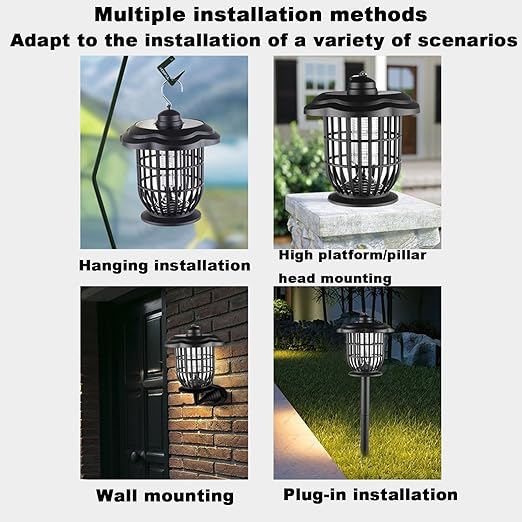 Multiple installation methods
Adapt to the installation of a variety of scenarios

Hanging installation

High platform/pillar head mounting

Wall mounting

Plug-in installation