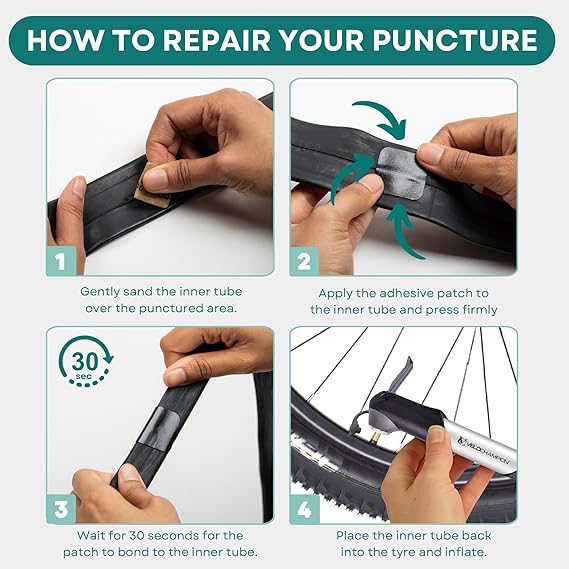 HOW TO REPAIR YOUR PUNCTURE

1

Gently sand the inner tube over the punctured area.

2

Apply the adhesive patch to the inner tube and press firmly

30 sec

3

Wait for 30 seconds for the patch to bond to the inner tube.

VELOCHAMPION

4

Place the inner tube back into the tyre and inflate.