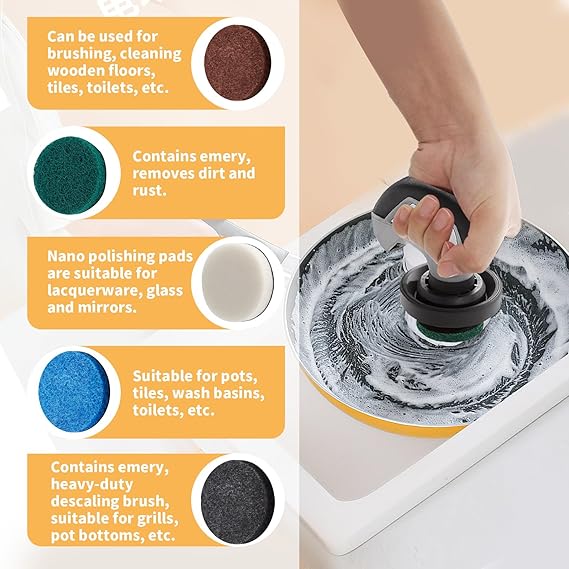 Can be used for brushing, cleaning wooden floors, tiles, toilets, etc.

Contains emery, removes dirt and rust.

Nano polishing pads are suitable for lacquerware, glass and mirrors.

Suitable for pots, tiles, wash basins, toilets, etc.

Contains emery, heavy-duty descaling brush, suitable for grills, pot bottoms, etc.