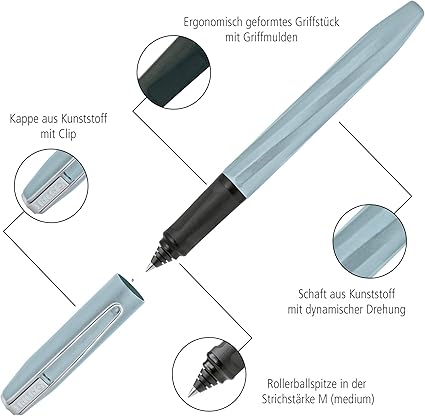 Ergonomisch geformtes Griffstück mit Griffmulden

Kappe aus Kunststoff mit Clip

Schaft aus Kunststoff mit dynamischer Drehung

Rollerballspitze in der Strichstärke M (medium)